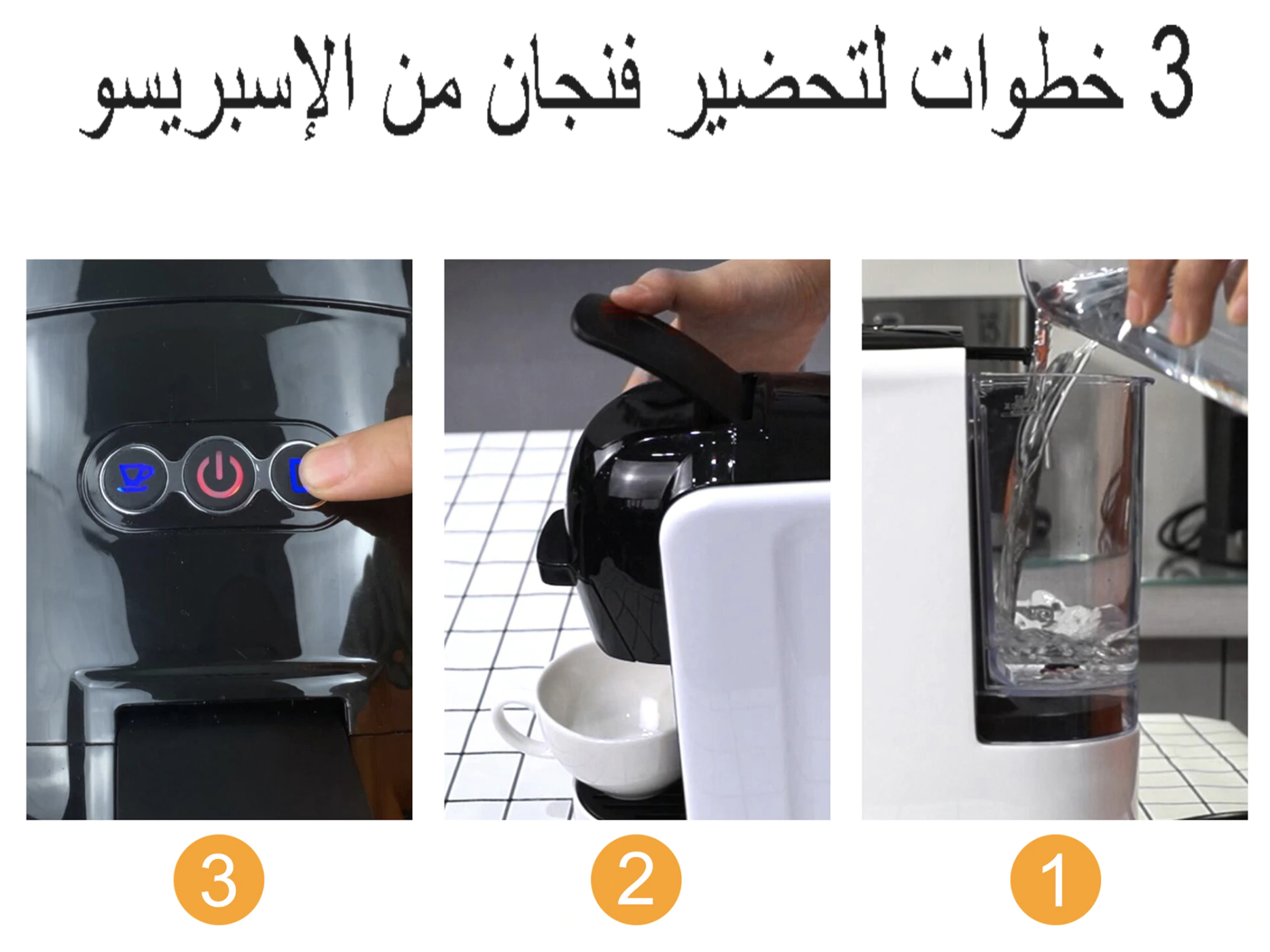 3 خطوات لتحضير فنجان من الإسبريسو

1

2

3