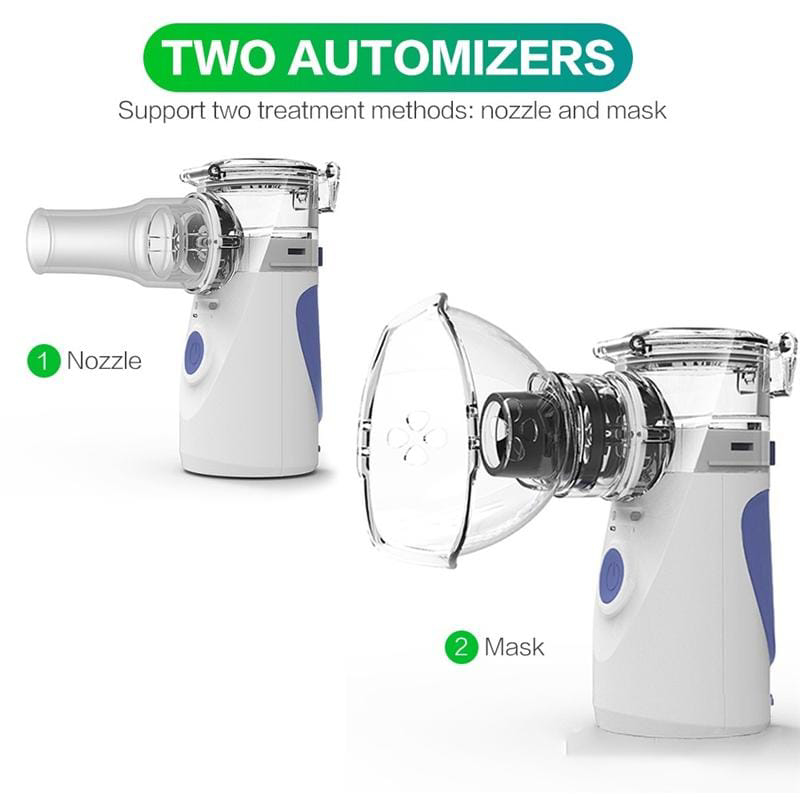 TWO AUTOMIZERS
Support two treatment methods: nozzle and mask

1 Nozzle

2 Mask