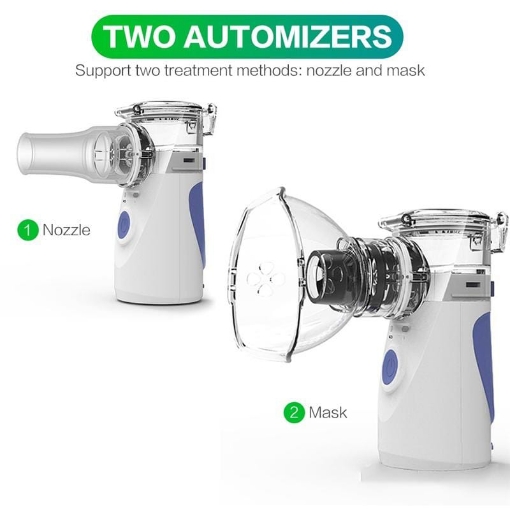 TWO AUTOMIZERS

Support two treatment methods: nozzle and mask

1 Nozzle

2 Mask