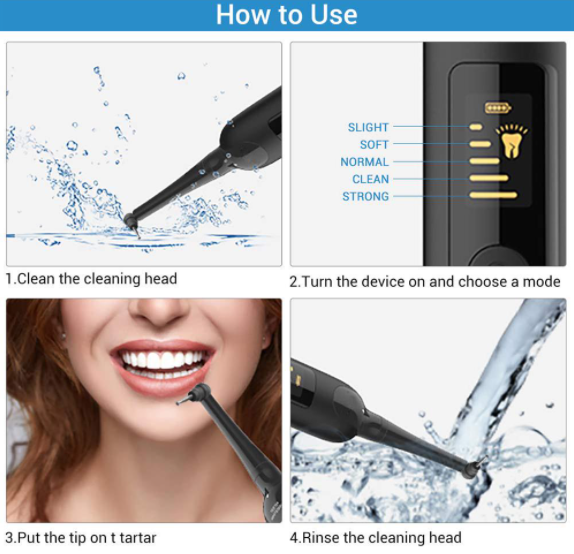 How to Use

1.Clean the cleaning head

SLIGHT
SOFT
NORMAL
CLEAN
STRONG

2.Turn the device on and choose a mode

3.Put the tip on t tartar

4.Rinse the cleaning head