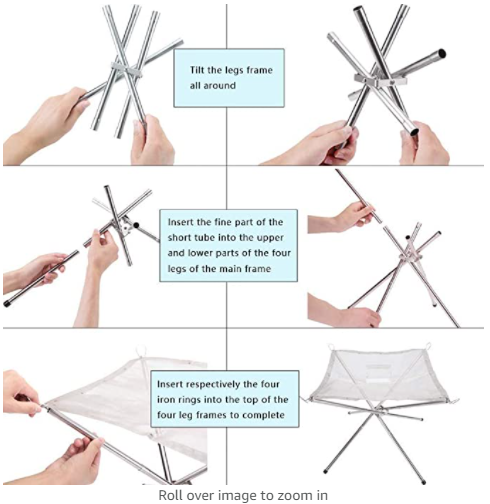 Tilt the legs frame all around

Insert the fine part of the short tube into the upper and lower parts of the four legs of the main frame

Insert respectively the four iron rings into the top of the four leg frames to complete

Roll over image to zoom in